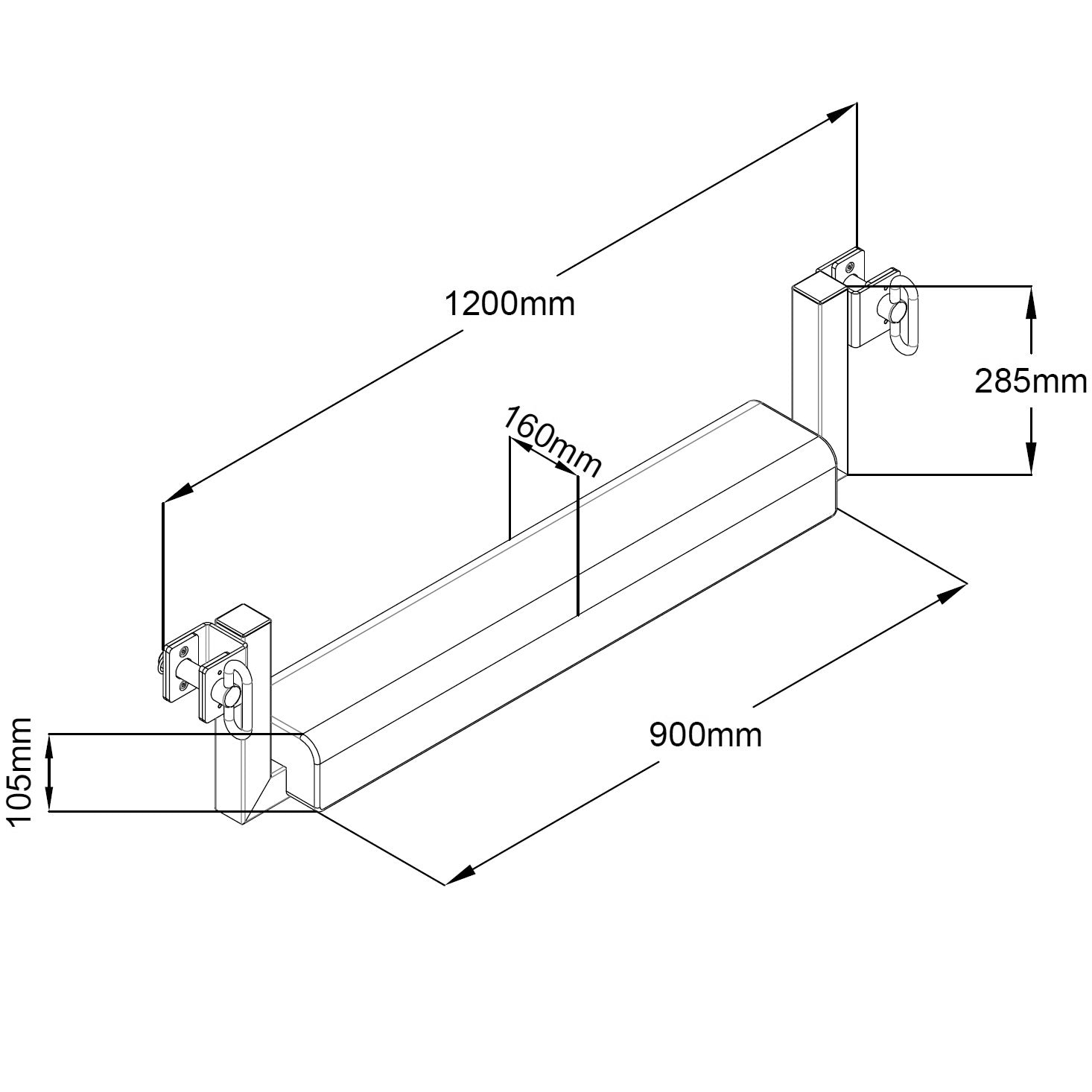 1200mm

285mm

160mm

900mm

105mm